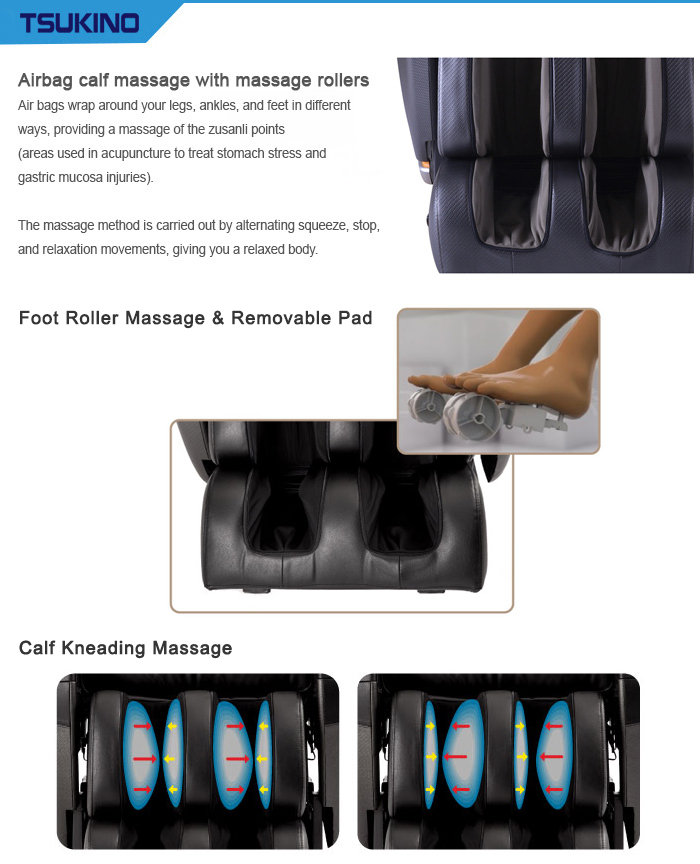 TSUKINO

Airbag calf massage with massage rollers
Air bags wrap around your legs, ankles, and feet in different ways, providing a massage of the zusanli points (areas used in acupuncture to treat stomach stress and gastric mucosa injuries).

The massage method is carried out by alternating squeeze, stop, and relaxation movements, giving you a relaxed body.

Foot Roller Massage & Removable Pad

Calf Kneading Massage